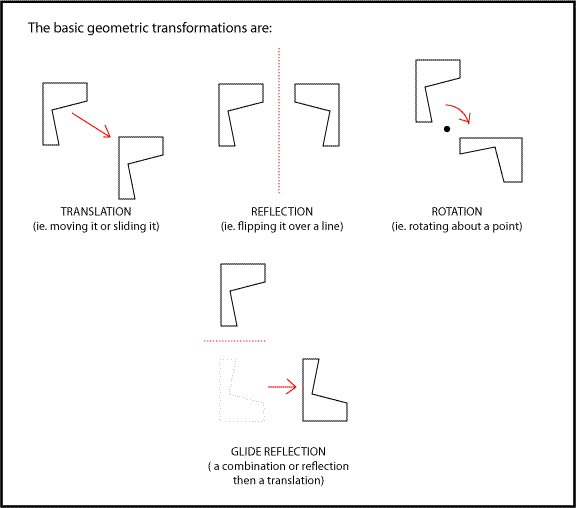 The basic geometric transformations are:

TRANSLATION
(ie. moving it or sliding it)

REFLECTION
(ie. flipping it over a line)

ROTATION
(ie. rotating about a point)

GLIDE REFLECTION
( a combination or reflection then a translation)